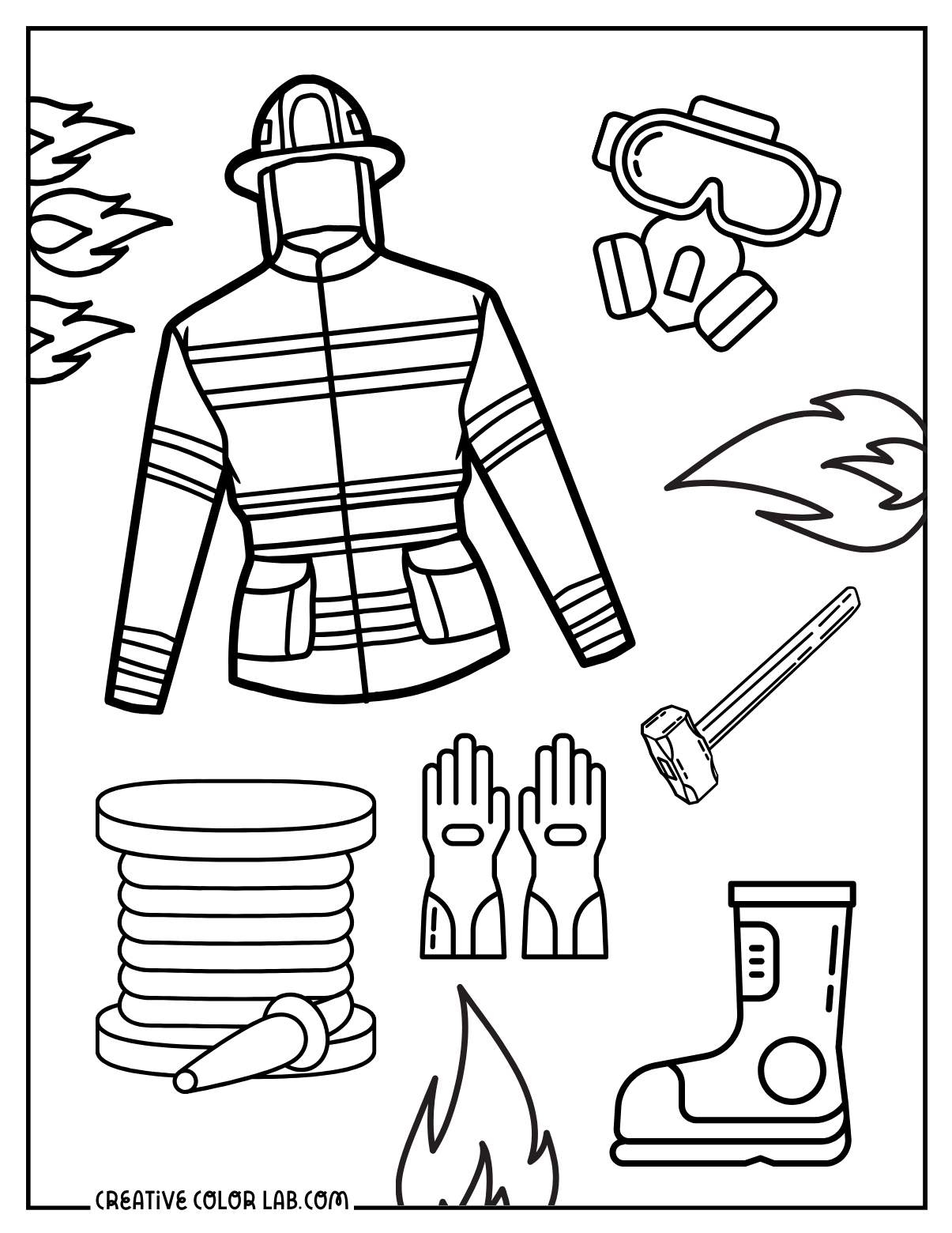 CREATIVE COLOR LAB.COM