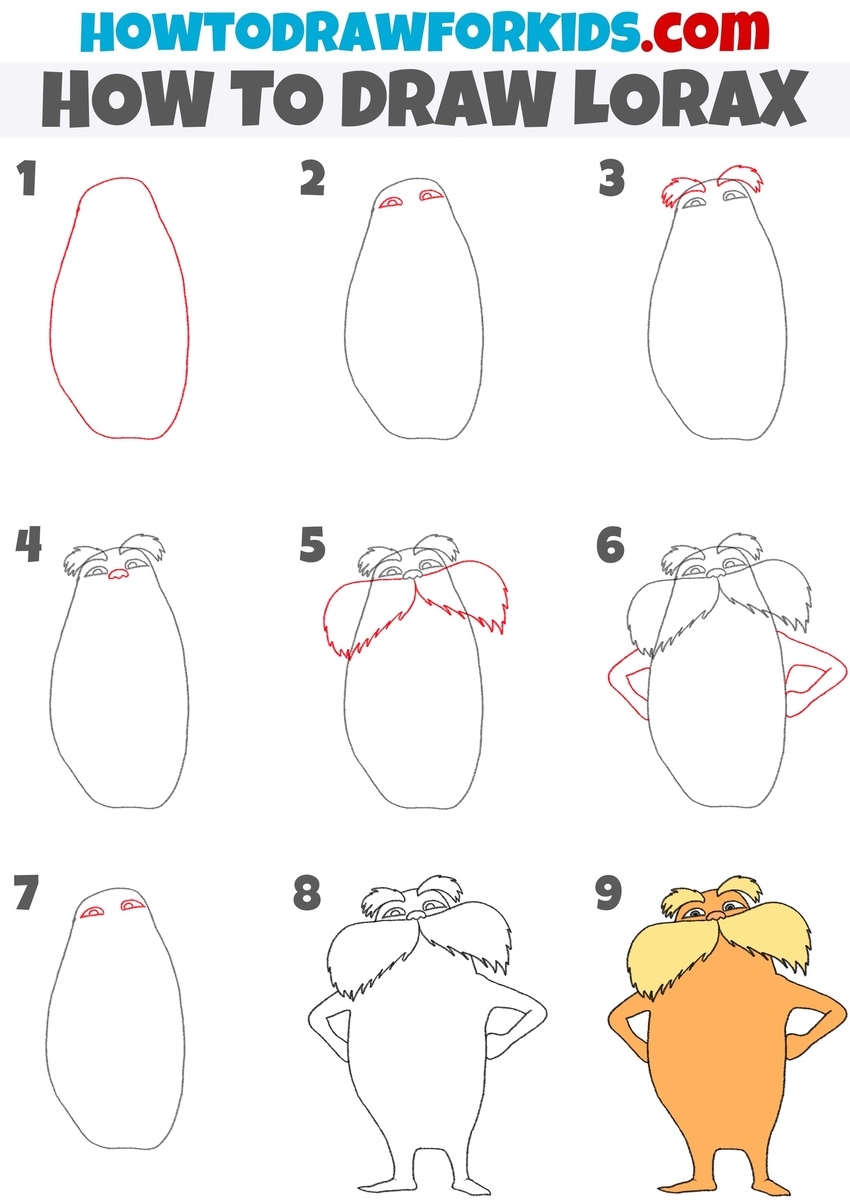 HOWTODRAWFORKIDS.com

HOW TO DRAW LORAX

1

2

3

4

5

6

7

8

9