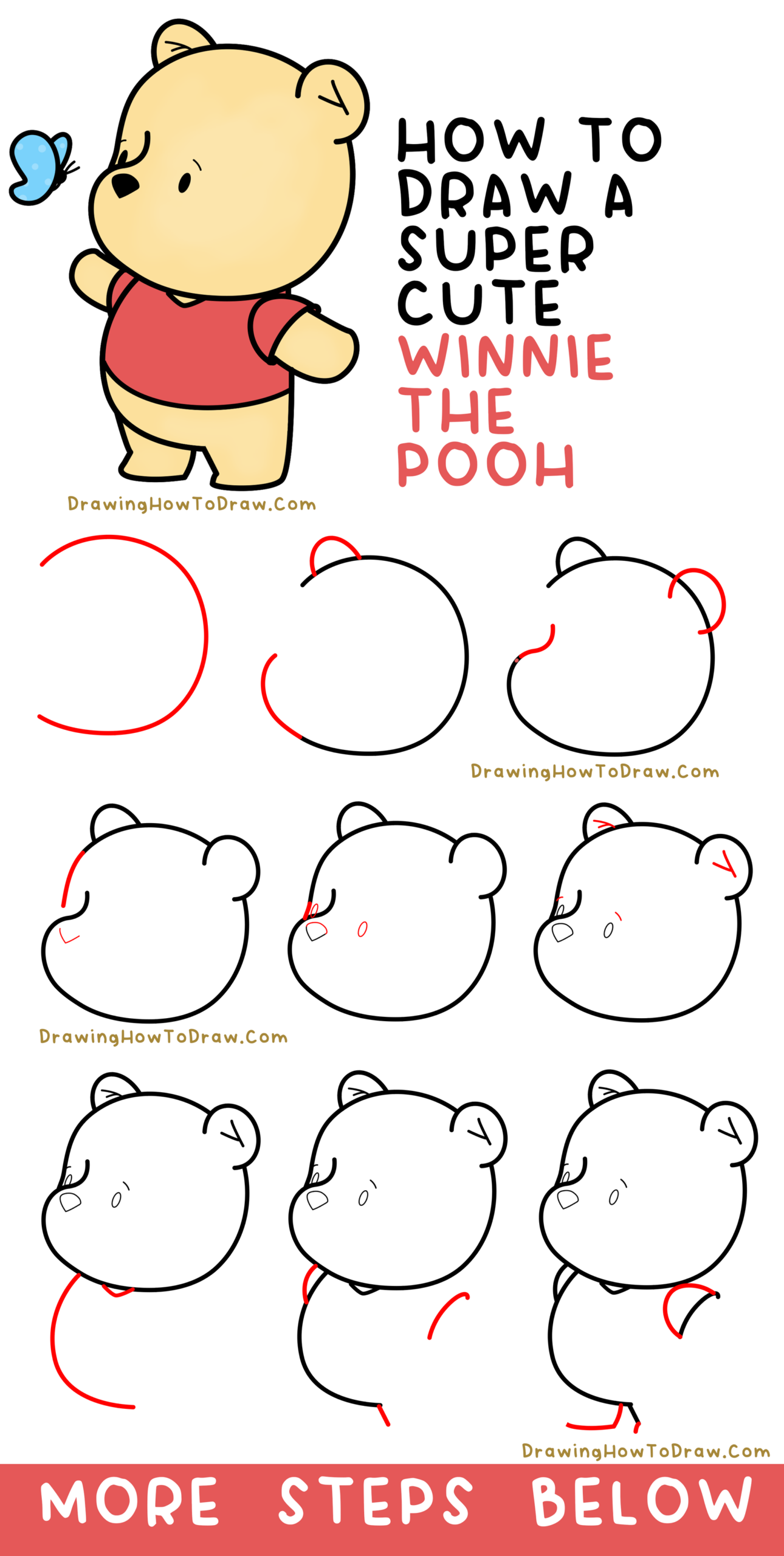 HOW TO DRAW A SUPER CUTE WINNIE THE POOH

DrawingHowToDraw.Com

DrawingHowToDraw.Com

DrawingHowToDraw.Com

DrawingHowToDraw.Com

MORE STEPS BELOW