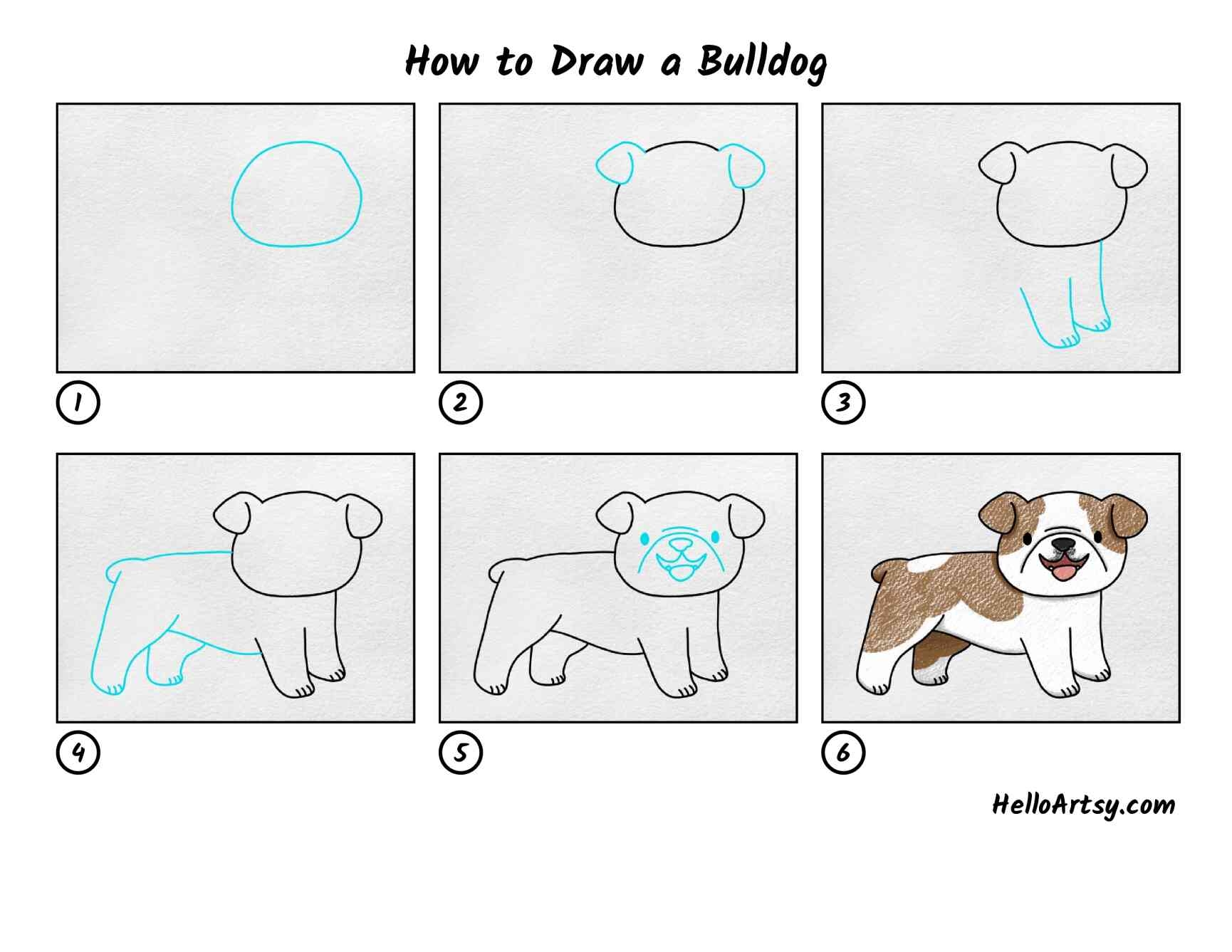 How to Draw a Bulldog

1

2

3

4

5

6

HelloArtsy.com