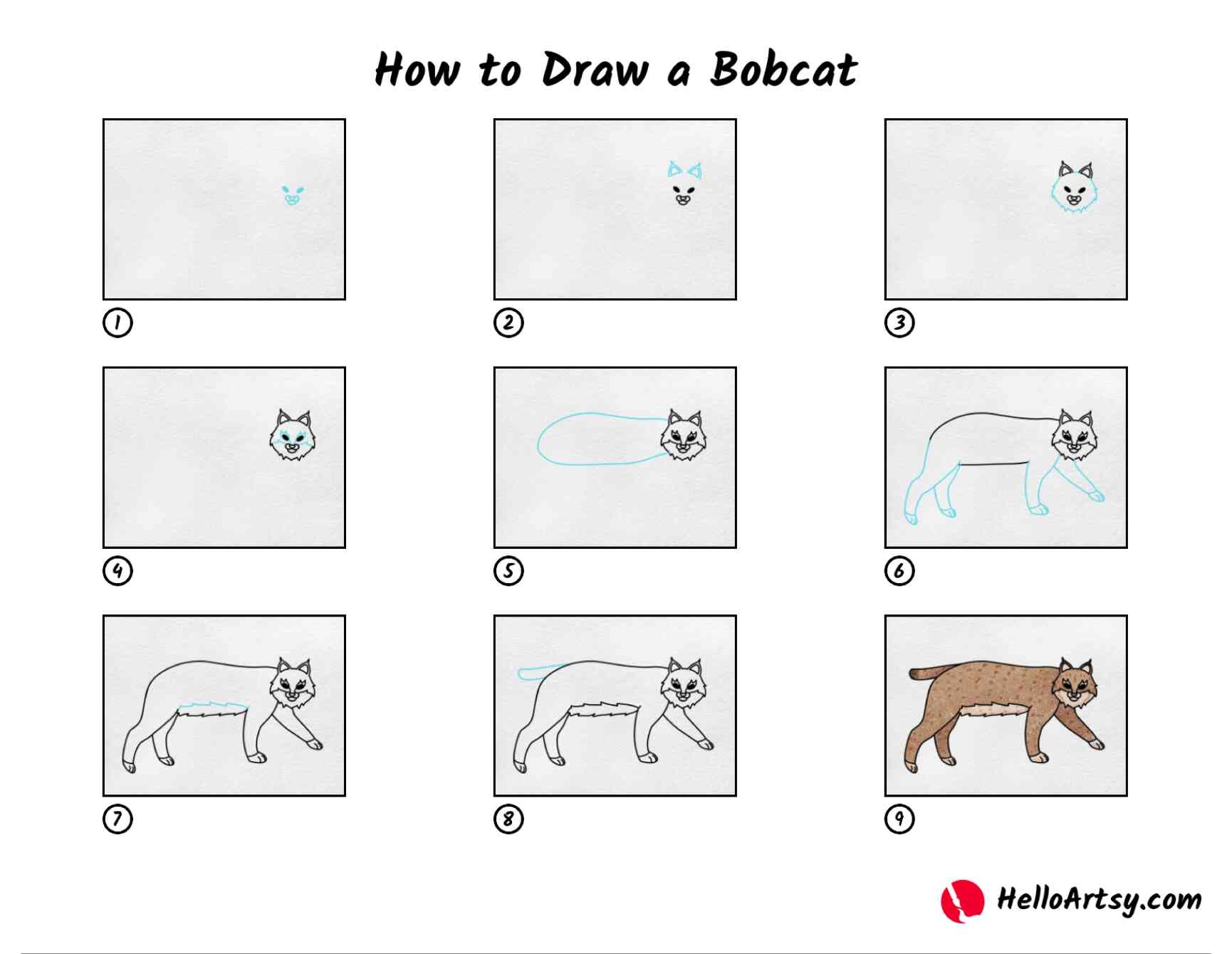 How to Draw a Bobcat

1

2

3

4

5

6

7

8

9

HelloArtsy.com