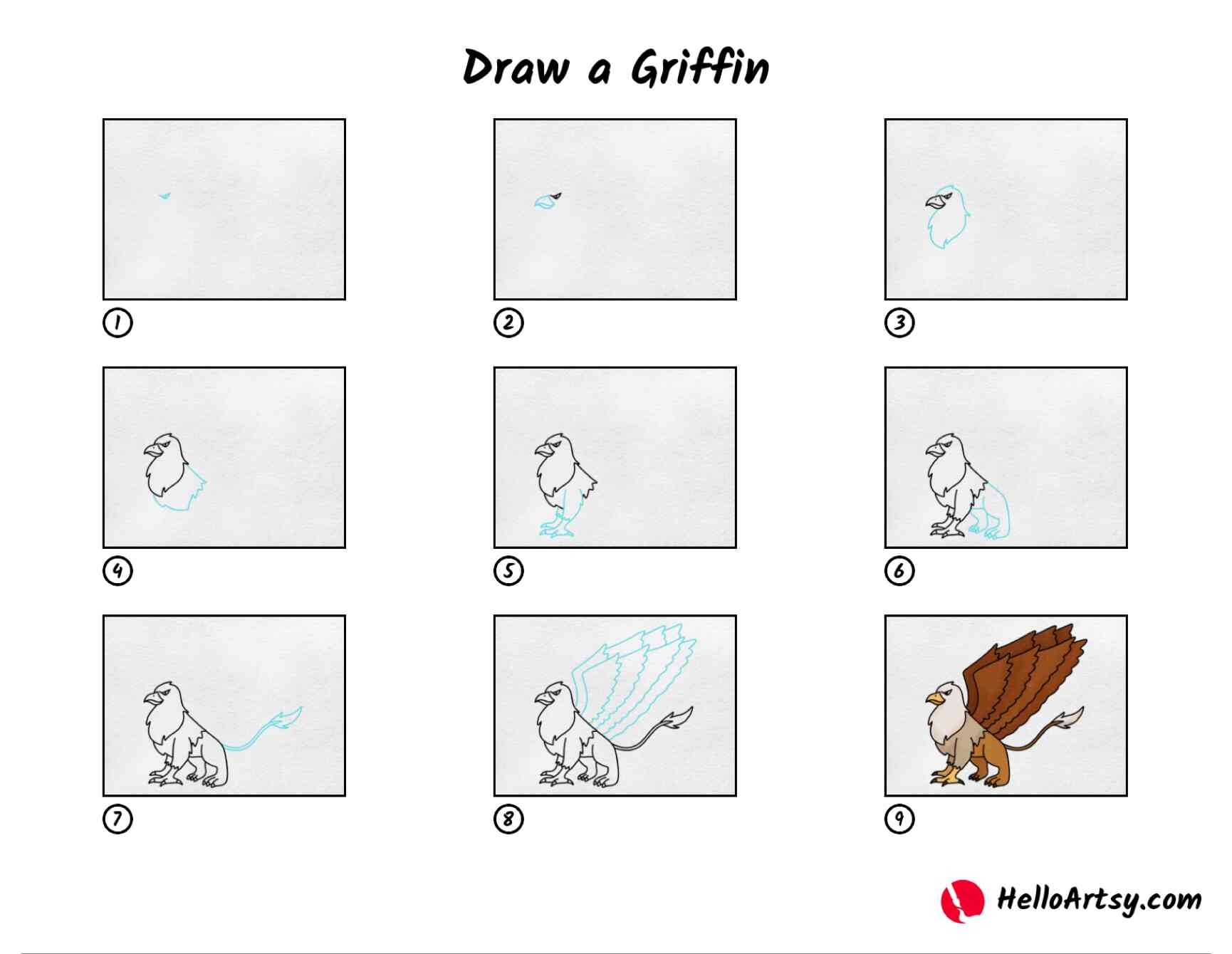 Draw a Griffin

1

2

3

4

5

6

7

8

9

HelloArtsy.com