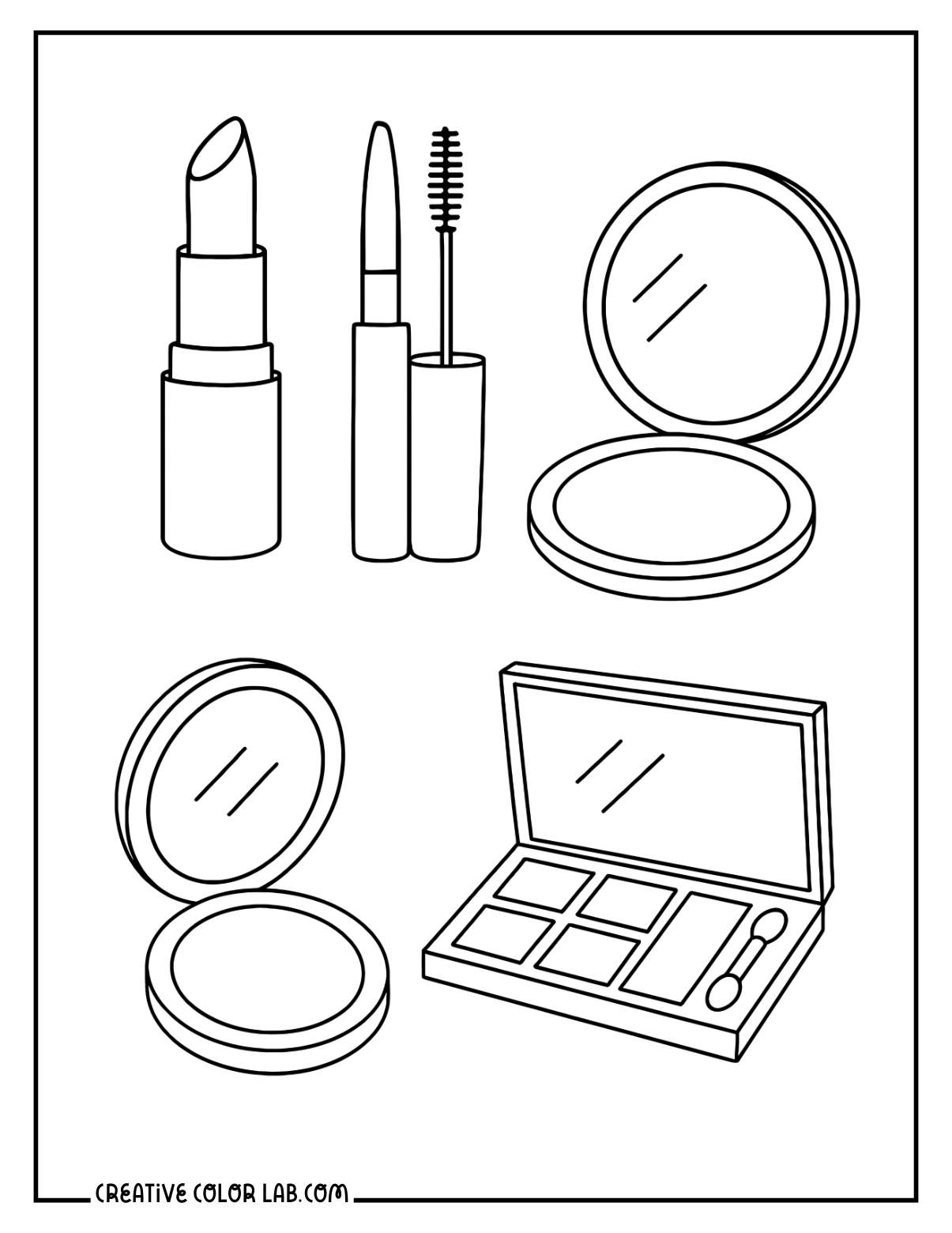 CREATIVE COLOR LAB.COM