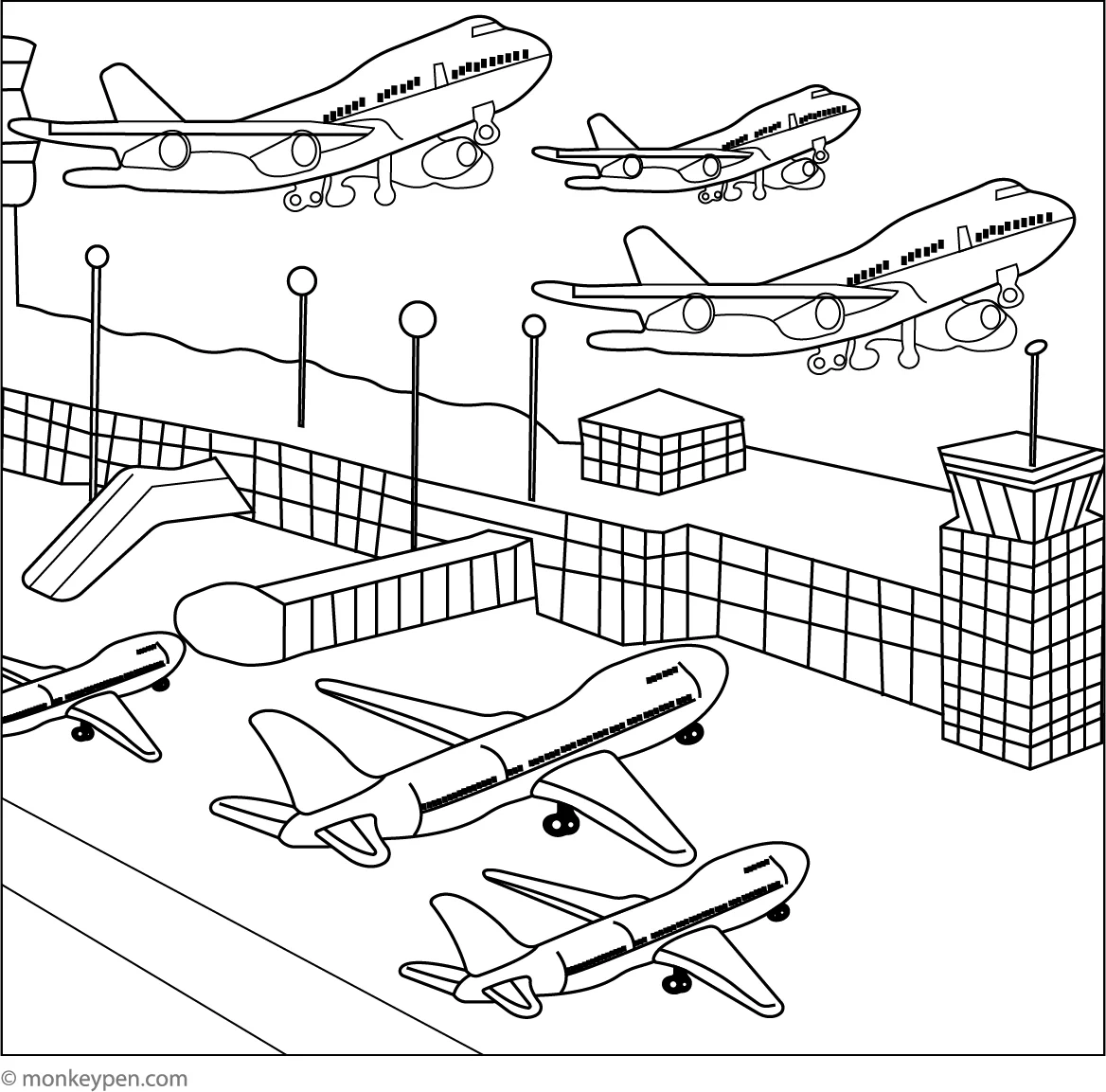 © monkeypen.com