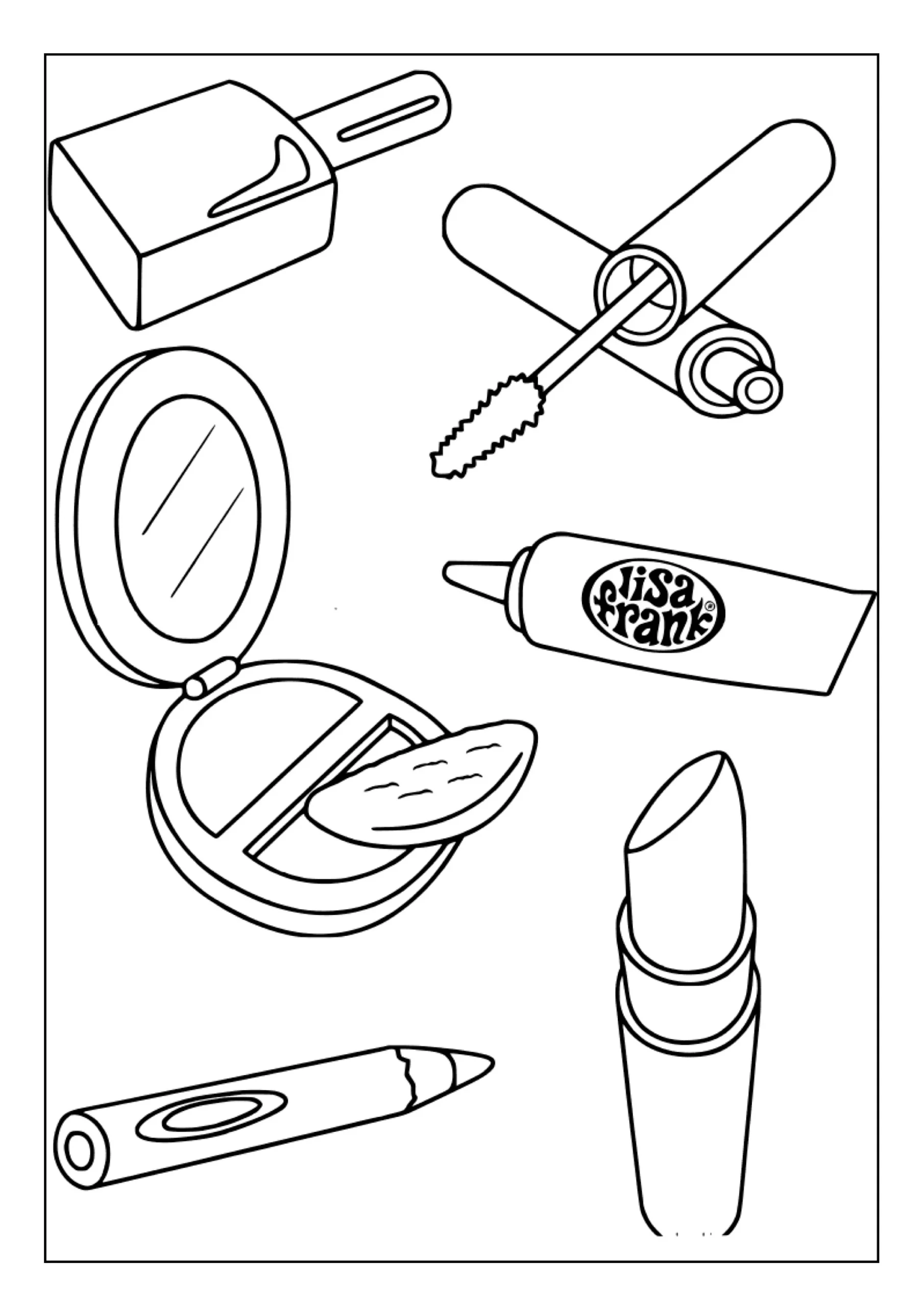 lisa frank®